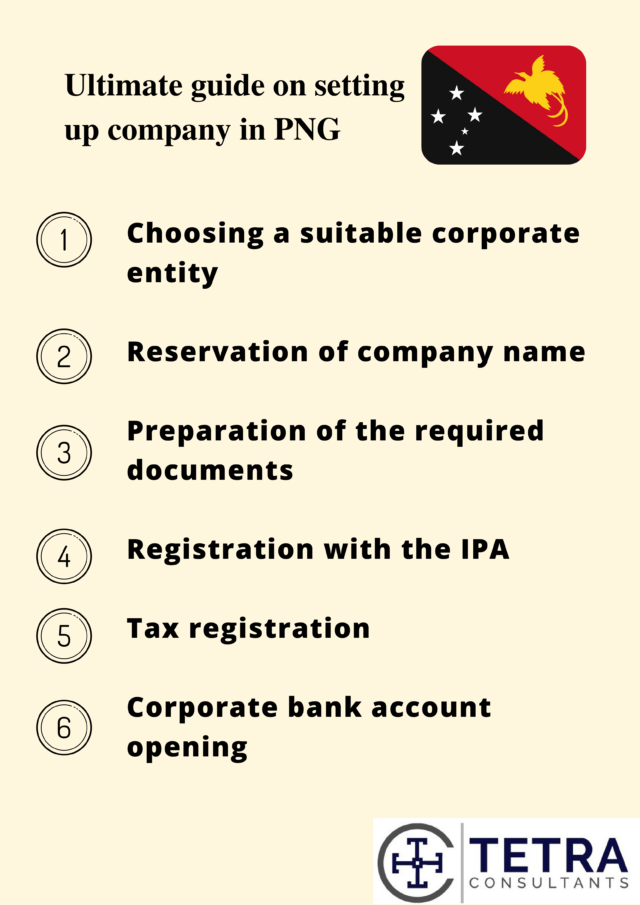 Ultimate guide on setting up company in PNG

1 Choosing a suitable corporate entity

2 Reservation of company name

3 Preparation of the required documents

4 Registration with the IPA

5 Tax registration

6 Corporate bank account opening

TETRA
CONSULTANTS